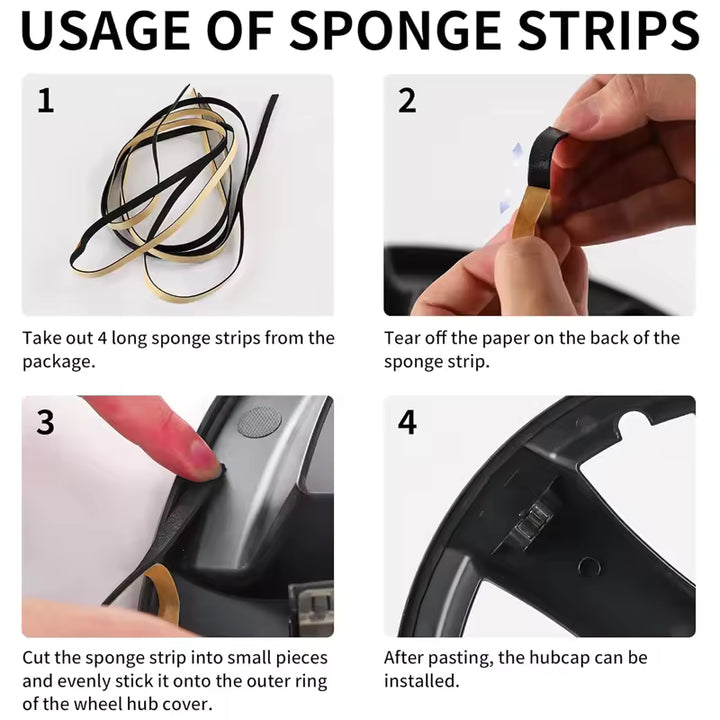 USAGE OF SPONGE STRIPS

1

Take out 4 long sponge strips from the package.

2

Tear off the paper on the back of the sponge strip.

3

Cut the sponge strip into small pieces and evenly stick it onto the outer ring of the wheel hub cover.

4

After pasting, the hubcap can be installed.